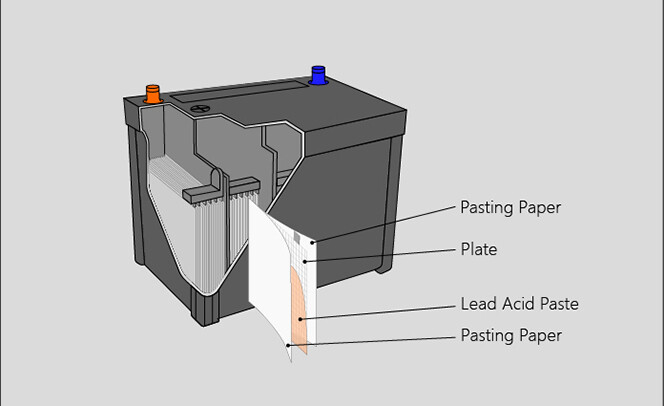 Pasting Paper
Plate
Lead Acid Paste
Pasting Paper